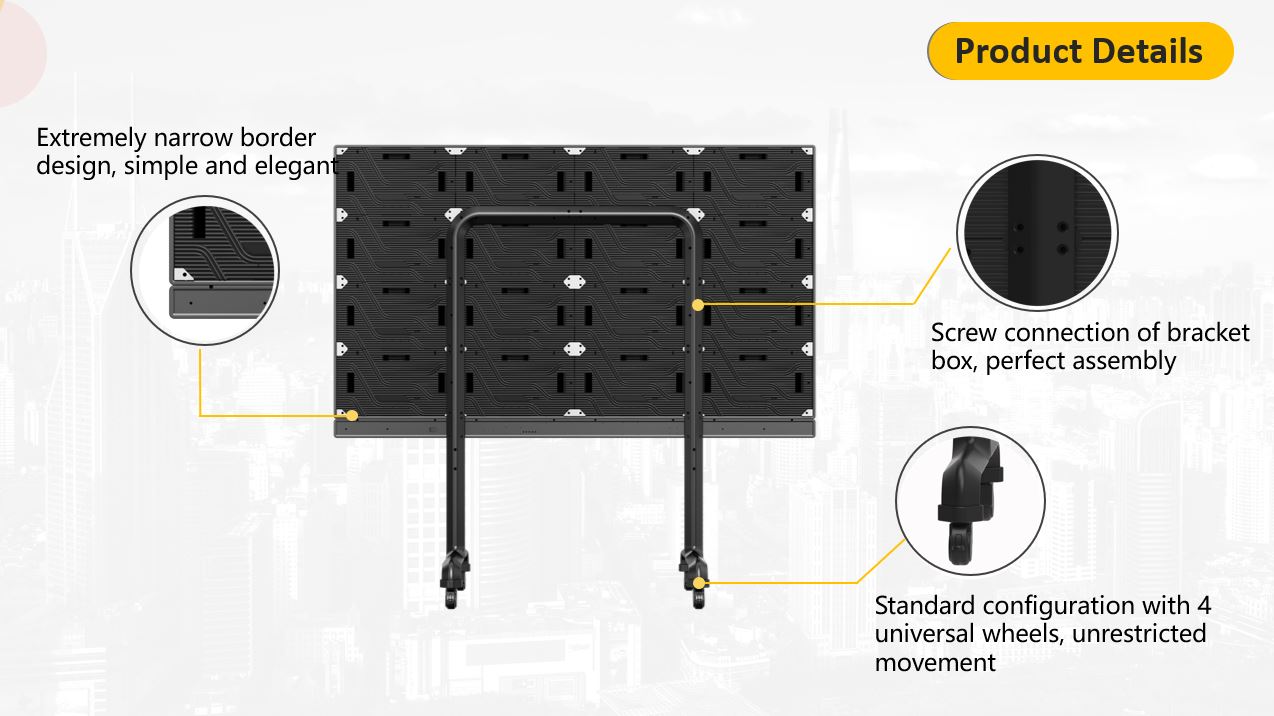 Product Details

Extremely narrow border design, simple and elegant

Screw connection of bracket box, perfect assembly

Standard configuration with 4 universal wheels, unrestricted movement